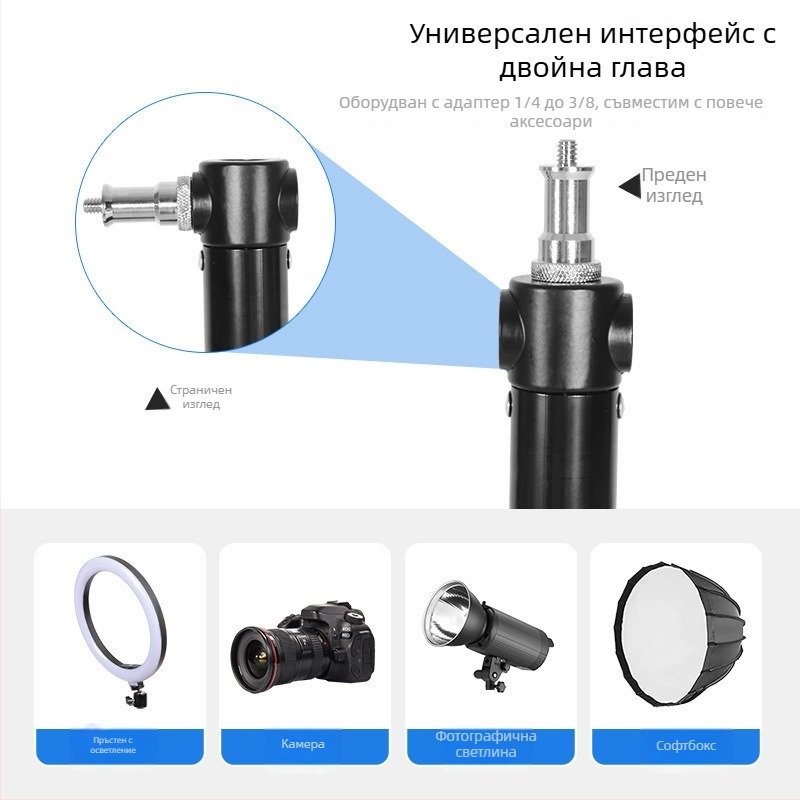 Универсален интерфейс с двойна глава

Оборудван с адаптер 1/4 до 3/8, съвместим с повече аксесоари

Преден изглед

Страничен изглед

Пръстен с осветление

Камера

Фотографична светлина

Софтбокс