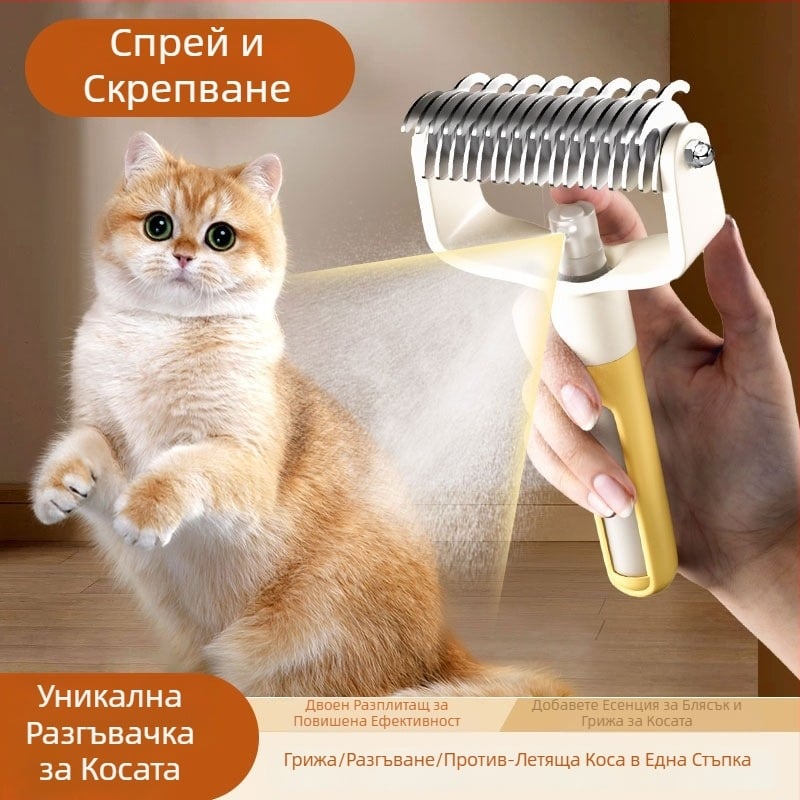 Спрей и Скрепване

Уникална Разгъвачка за Косата

Двоен Разплитащ за Повишена Ефективност

Добавете Есенция за Блясък и Грижа за Косата

Грижа/Разгъване/Против-Летяща Коса в Една Стъпка