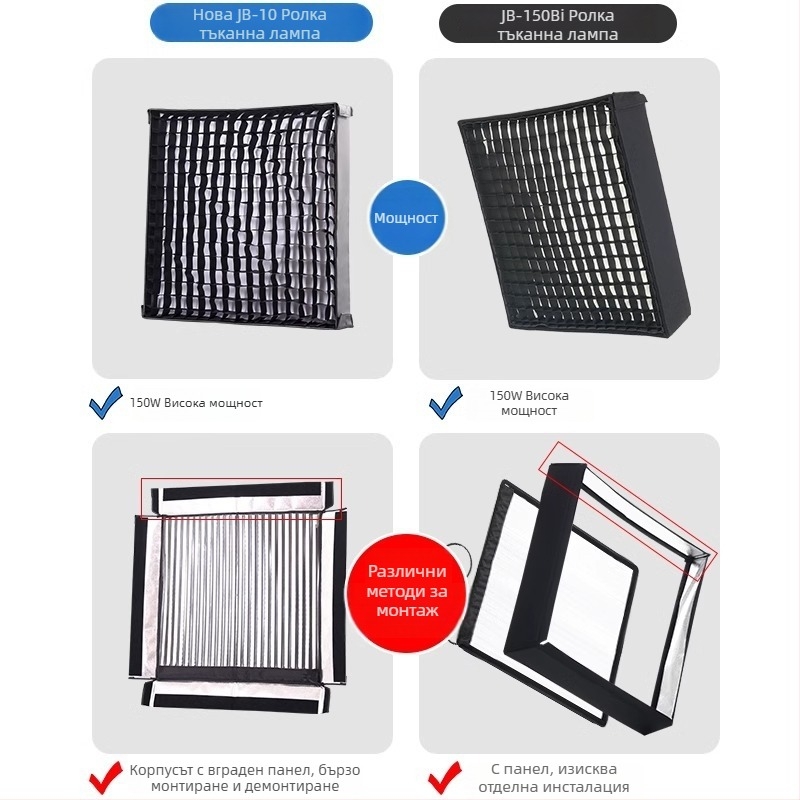 Нова JB-10 Ролка тъканна лампа

JB-150Bi Ролка тъканна лампа

Мощност

150W Висока мощност

150W Висока мощност

Различни методи за монтаж

Корпусът с вграден панел, бързо монтиране и демонтиране

С панел, изисква отделна инсталация