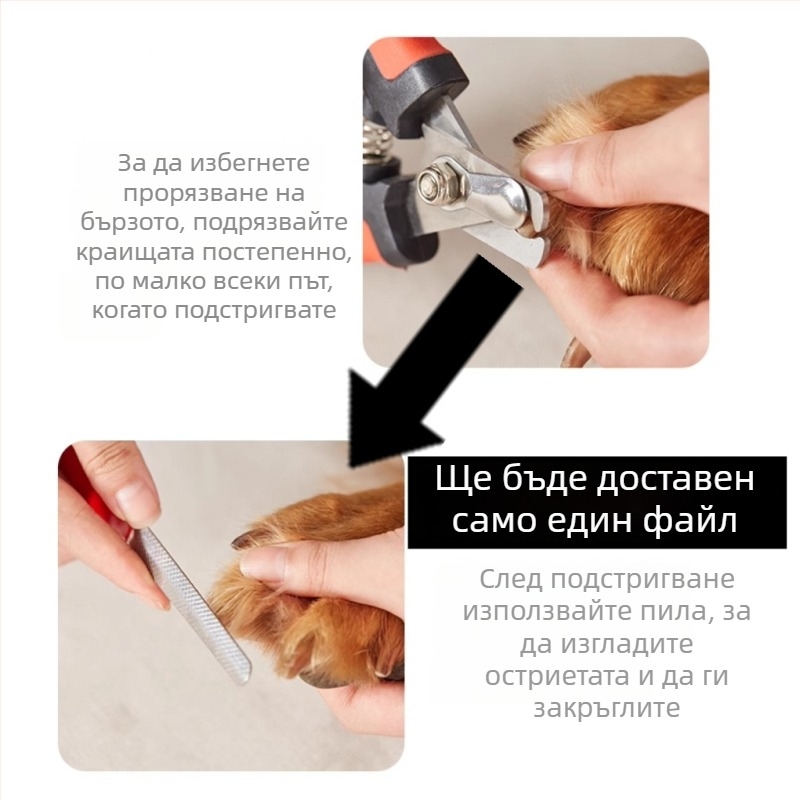 За да избегнете прорязване на бързото, подрязвайте краищата постепенно, по малко всеки път, когато подстригвате

Ще бъде доставен само един файл

След подстригване използвайте пила, за да изгладите остриетата и да ги закръглите