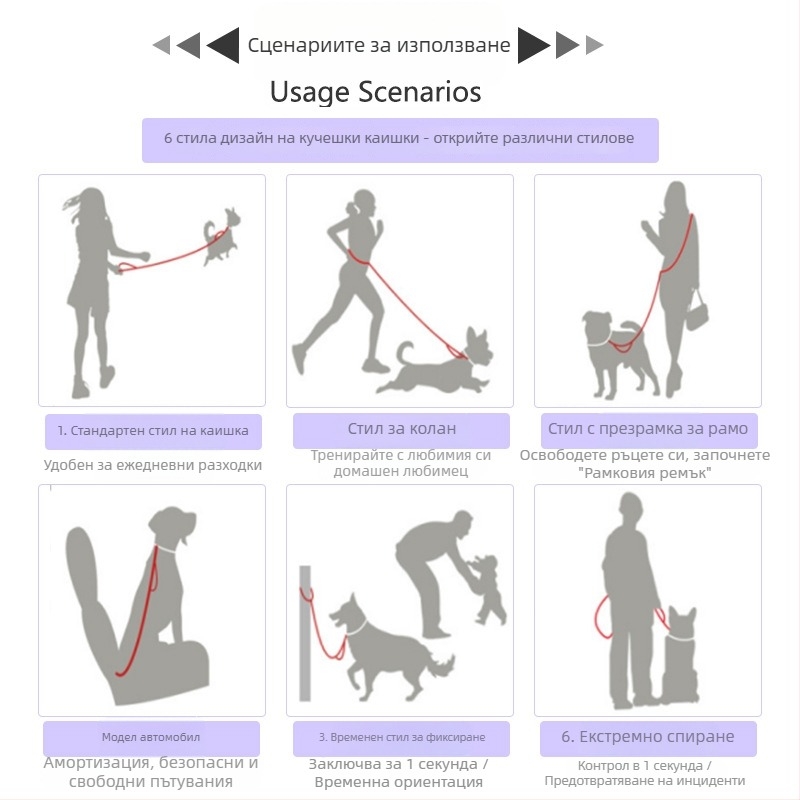 Сценариите за използване

Usage Scenarios

6 стила дизайн на кучешки каишки - открийте различни стилове

1. Стандартен стил на каишка

Удобен за ежедневни разходки

Стил за колан

Тренирайте с любимия си домашен любимец

Стил с презрамка за рамо

Освободете ръцете си, започнете "Рамковия ремък"

Модел автомобил

Амортизация, безопасни и свободни пътувания

3. Временен стил за фиксиране

Заключва за 1 секунда / Временна ориентация

6. Екстремно спиране

Контрол в 1 секунда / Предотвратяване на инциденти