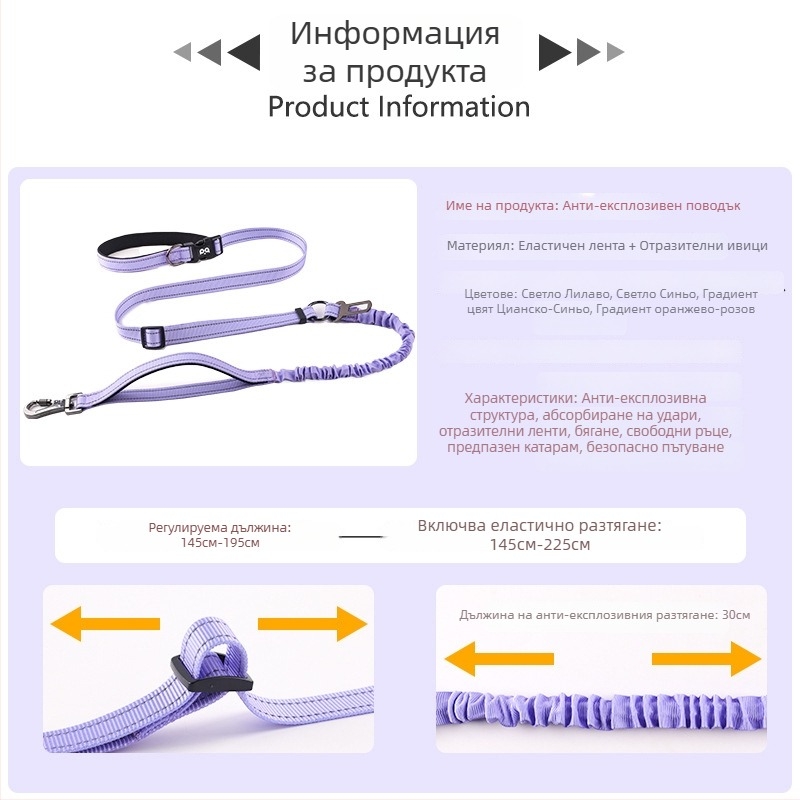 Информация за продукта
Product Information

Име на продукта: Анти-експлозивен поводък

Материял: Еластичен лента + Отразителни ивици

Цветове: Светло Лилаво, Светло Синьо, Градиент цвят Цианско-Синьо, Градиент оранжево-розов

Характеристики: Анти-експлозивна структура, абсорбиране на удари, отразителни ленти, бягане, свободни ръце, предпазен катарам, безопасно пътуване

Регулируема дължина: 145см-195см

Включва еластично разтягане: 145см-225см

Дължина на анти-експлозивния разтягане: 30см