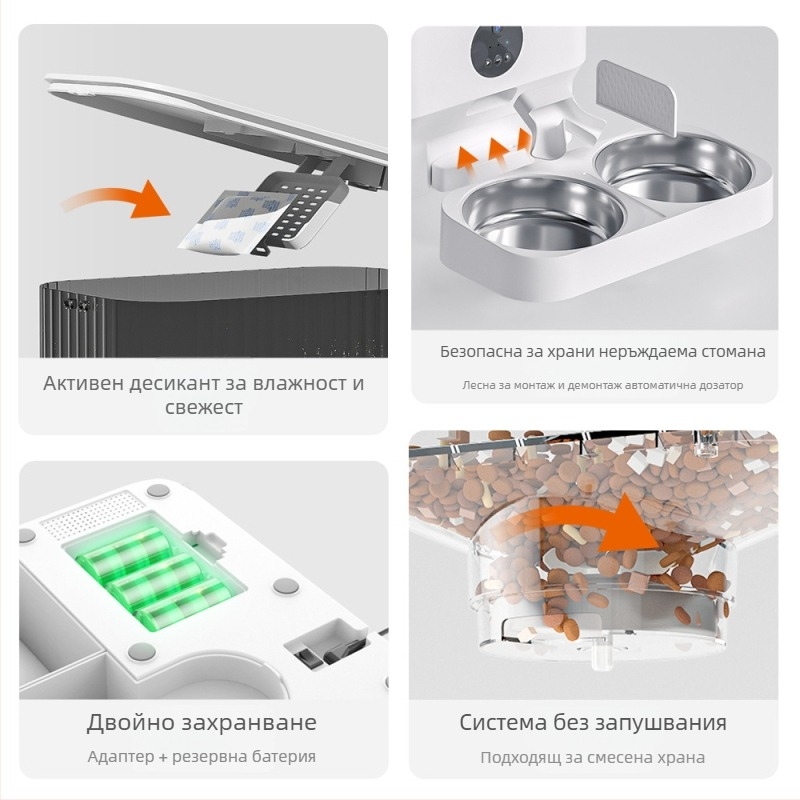 Активен десикант за влажност и свежест

Безопасна за храни неръждаема стомана

Лесна за монтаж и демонтаж автоматична дозатор

Двойно захранване

Адаптер + резервна батерия

Система без запушвания

Подходящ за смесена храна