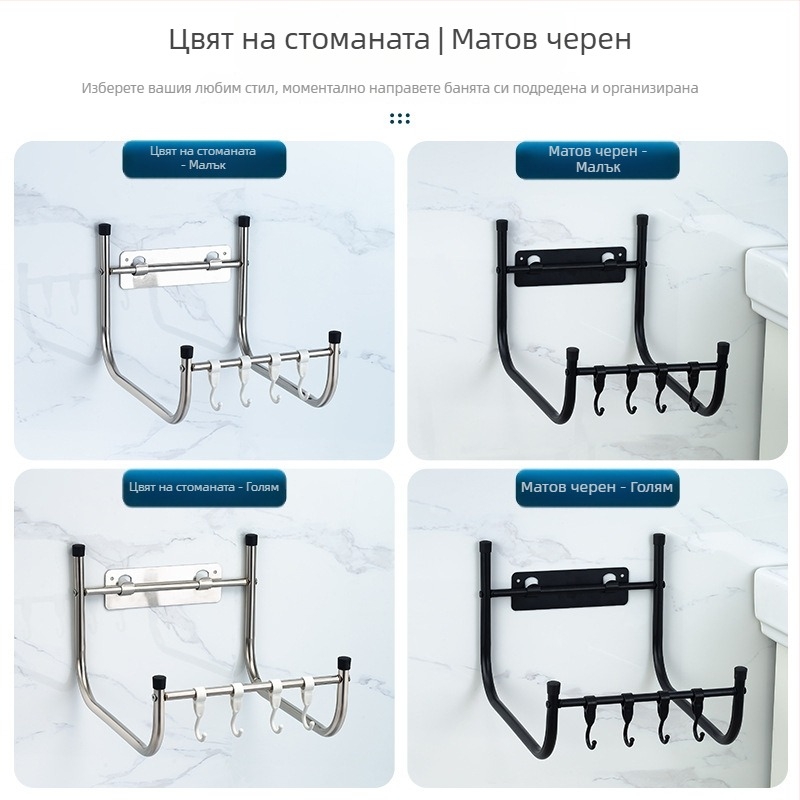 Цвят на стоманата | Матов черен

Изберете вашия любим стил, моментално направете банята си подредена и организирана

Цвят на стоманата - Малък

Матов черен - Малък

Цвят на стоманата - Голям

Матов черен - Голям