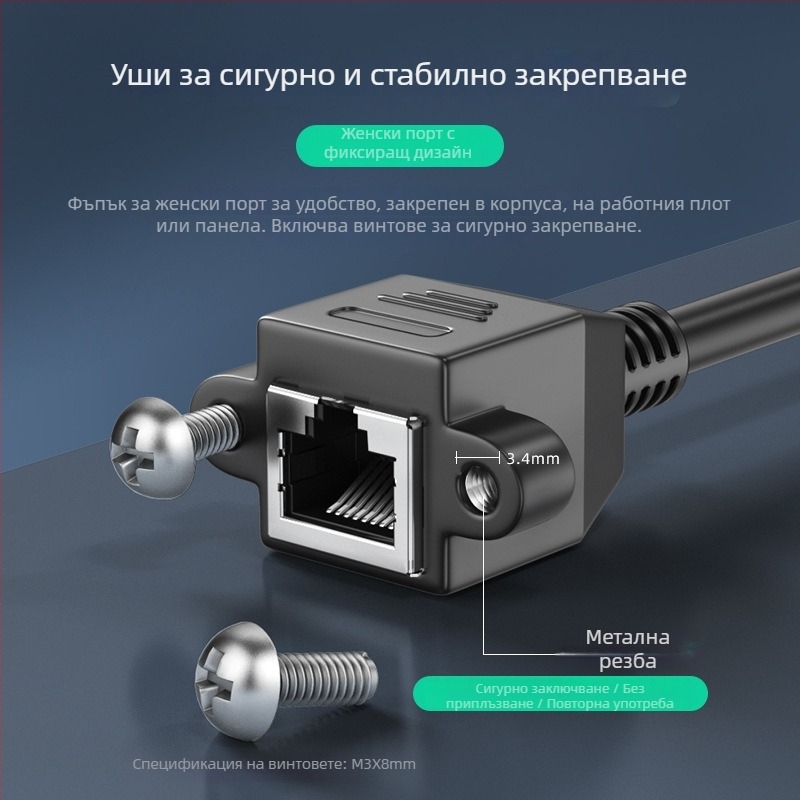 Уши за сигурно и стабилно закрепване

Женски порт с фиксиращ дизайн

Фъпък за женски порт за удобство, закрепен в корпуса, на работния плот или панела. Включва винтове за сигурно закрепване.

3.4mm

Метална резба

Сигурно заключване / Без приплъзване / Повторна употреба

Спецификация на винтовете: M3X8mm