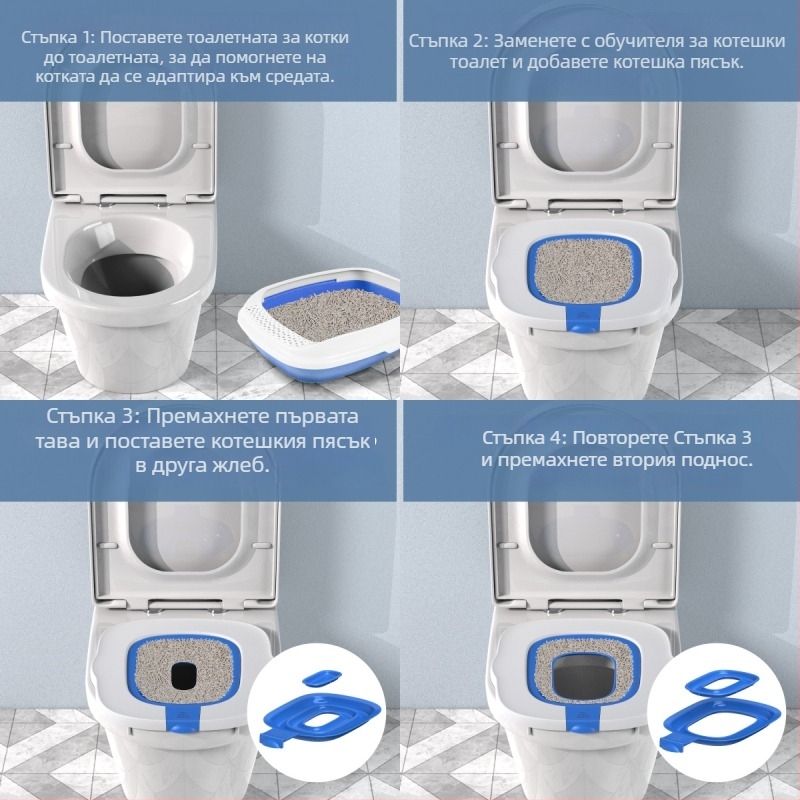 Стъпка 1: Поставете тоалетната за котки до тоалетната, за да помогнете на котката да се адаптира към средата.

Стъпка 2: Заменете с обучителя за котешки тоалет и добавете котешка пясък.

Стъпка 3: Премахнете първата тава и поставете котешкия пясък в друга жлеб.

Стъпка 4: Повторете Стъпка 3 и премахнете втория поднос.