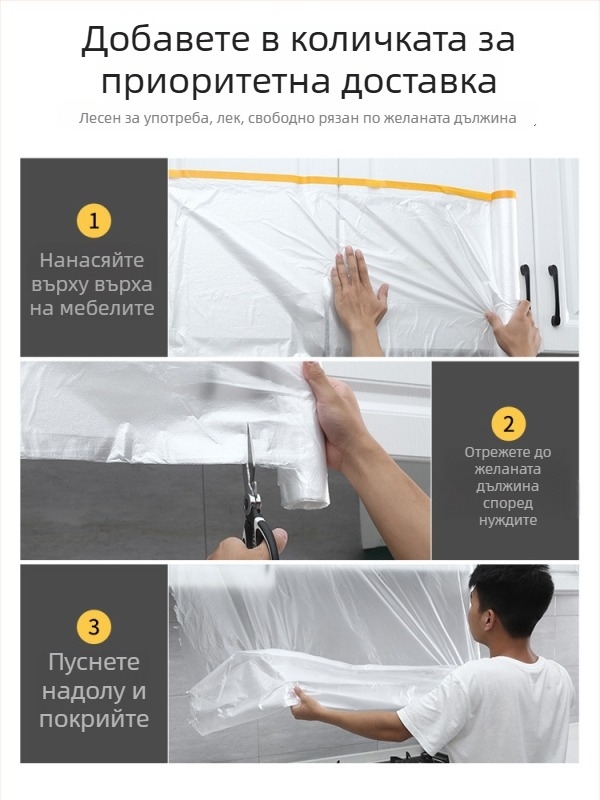 Добавете в количката за приоритетна доставка

Лесен за употреба, лек, свободно рязан по желаната дължина

1

Нанасяйте върху върха на мебелите

2

Отрежете до желаната дължина според нуждите

3

Пуснете надолу и покрийте