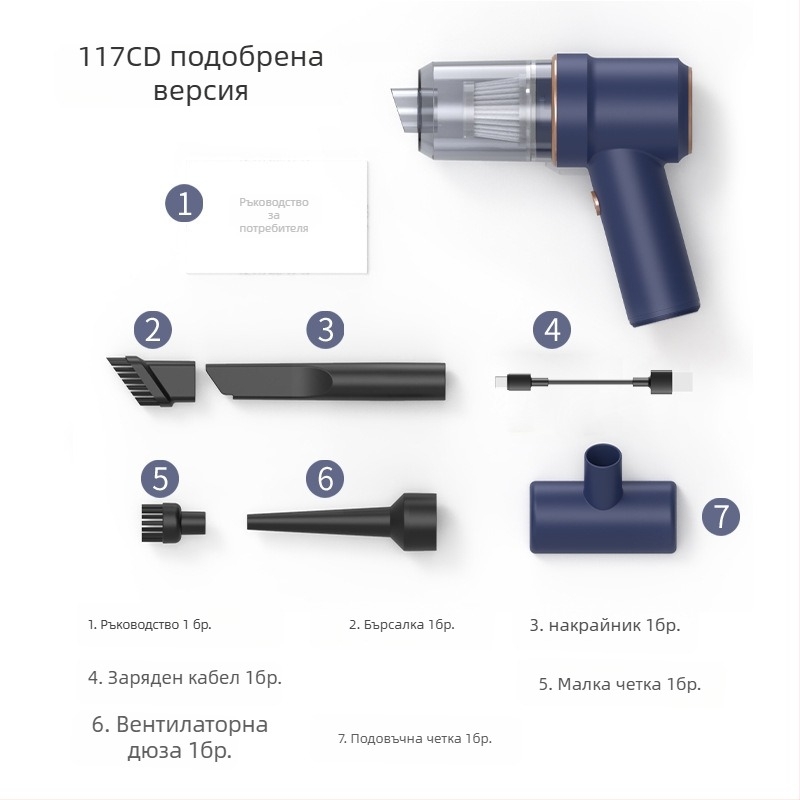 117CD подобрена версия

1

Ръководство за потребителя

2

3

4

5

6

7

1. Ръководство 1 бр.

2. Бърсалка 1бр.

3. накрайник 1бр.

4. Заряден кабел 1бр.

5. Малка четка 1бр.

6. Вентилаторна дюза 1бр.

7. Подовъчна четка 1бр.