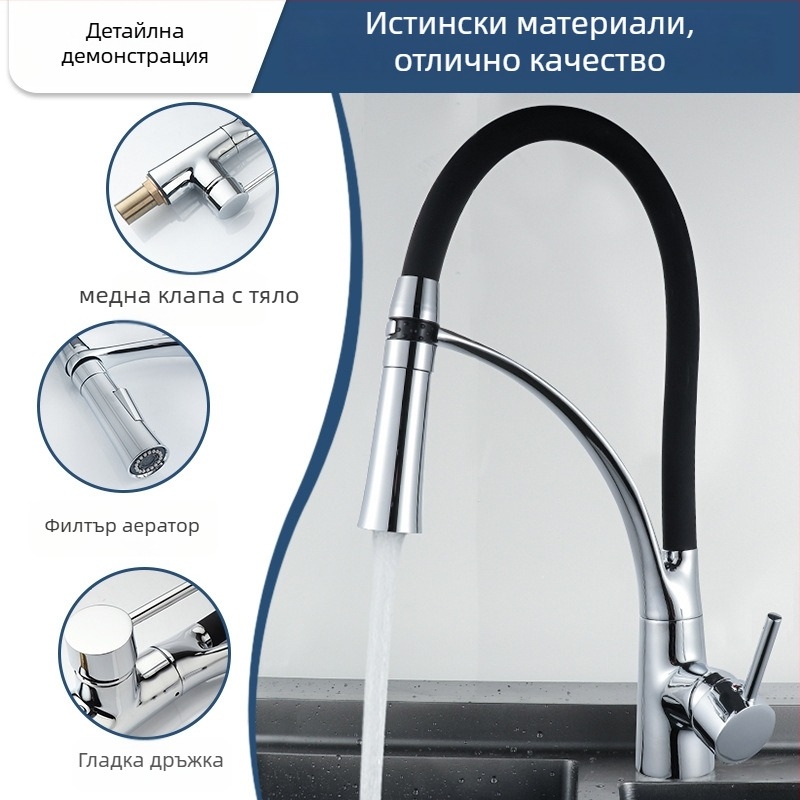 Детайлна демонстрация

Истински материали, отлично качество

медна клапа с тяло

Филтър аератор

Гладка дръжка