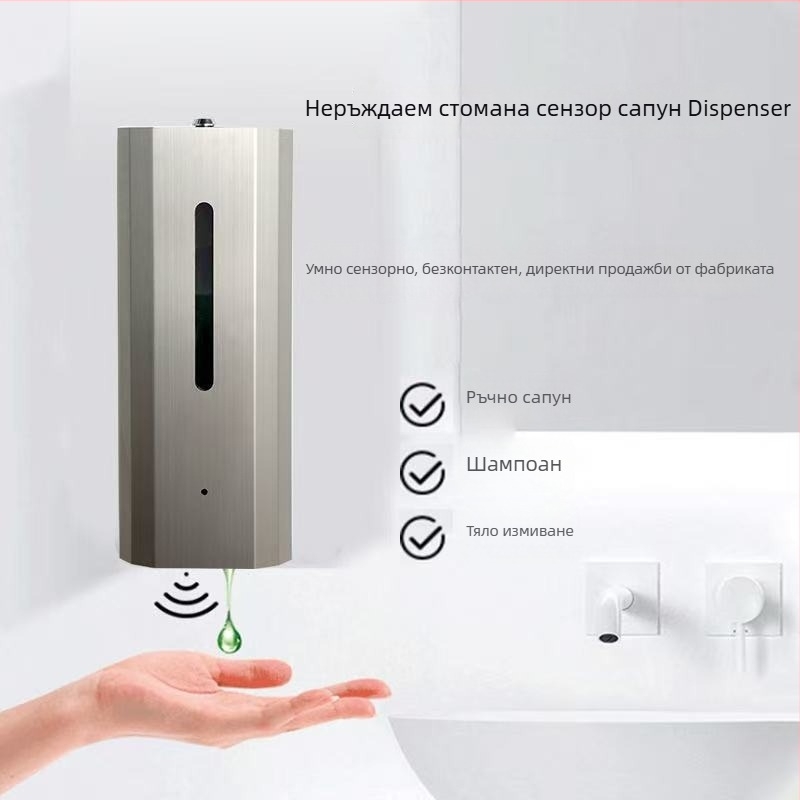 Неръждаем стомана сензор сапун Dispenser

Умно сензорно, безконтактен, директни продажби от фабриката

Ръчно сапун

Шампоан

Тяло измиване