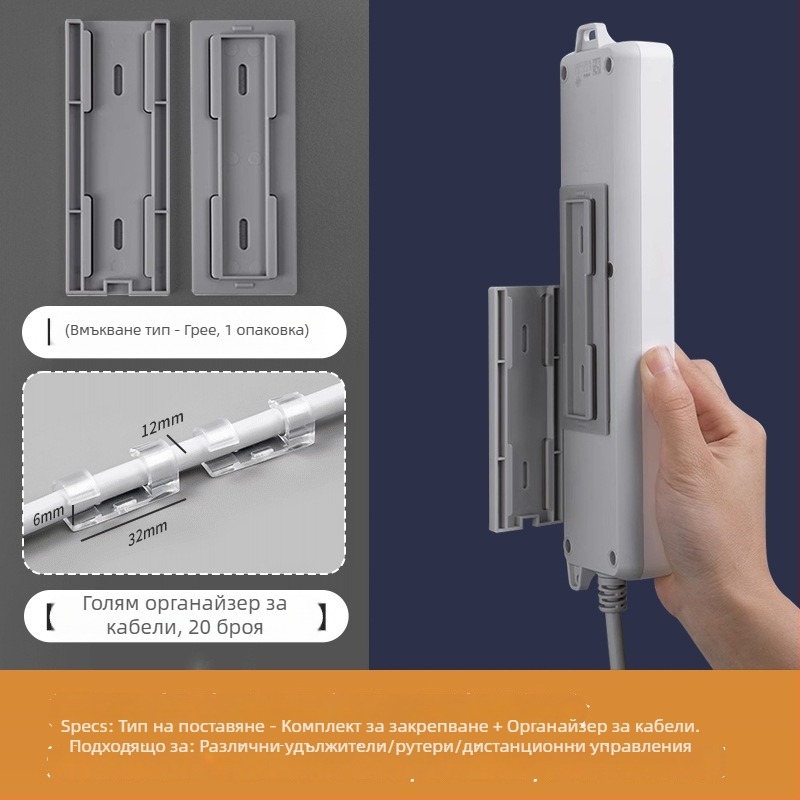 (Вмъкване тип - Грее, 1 опаковка)

12mm

6mm

32mm

【 Голям органайзер за кабели, 20 броя 】

Specs: Тип на поставяне - Комплект за закрепване + Органайзер за кабели.
Подходящо за: Различни удължители/рутери/дистанционни управления