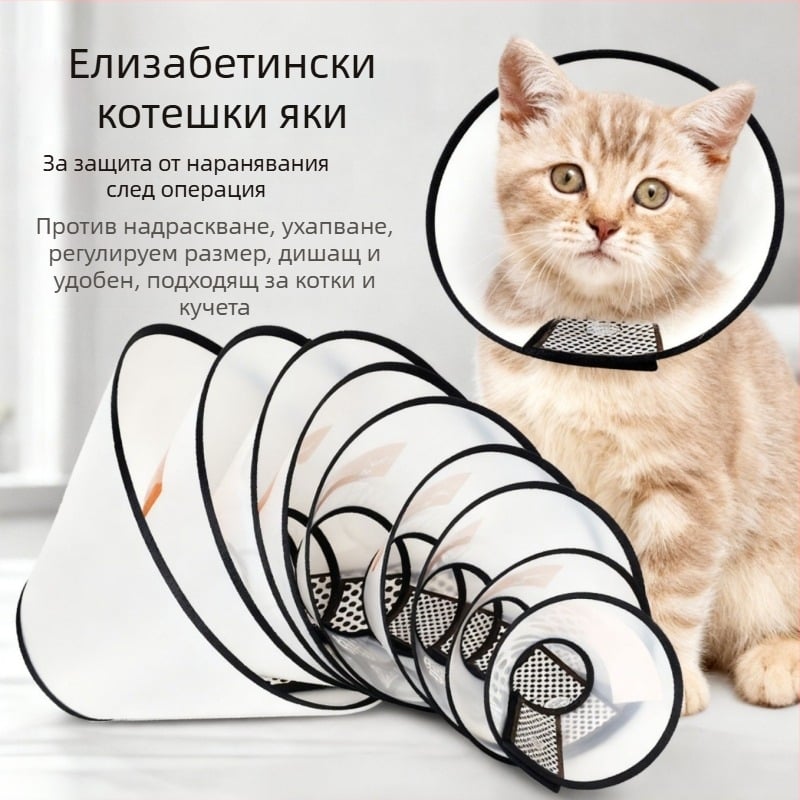 Елизабетински котешки яки

За защита от наранявания след операция

Против надраскване, ухапване, регулируем размер, дишащ и удобен, подходящ за котки и кучета