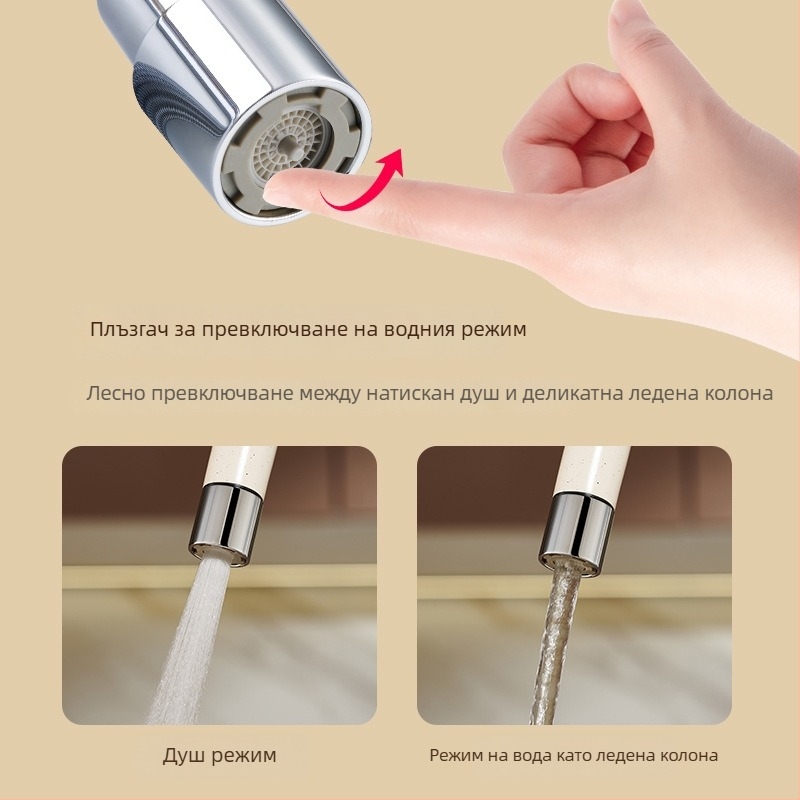 Плъзгач за превключване на водния режим

Лесно превключване между натискан душ и деликатна ледена колона

Душ режим

Режим на вода като ледена колона