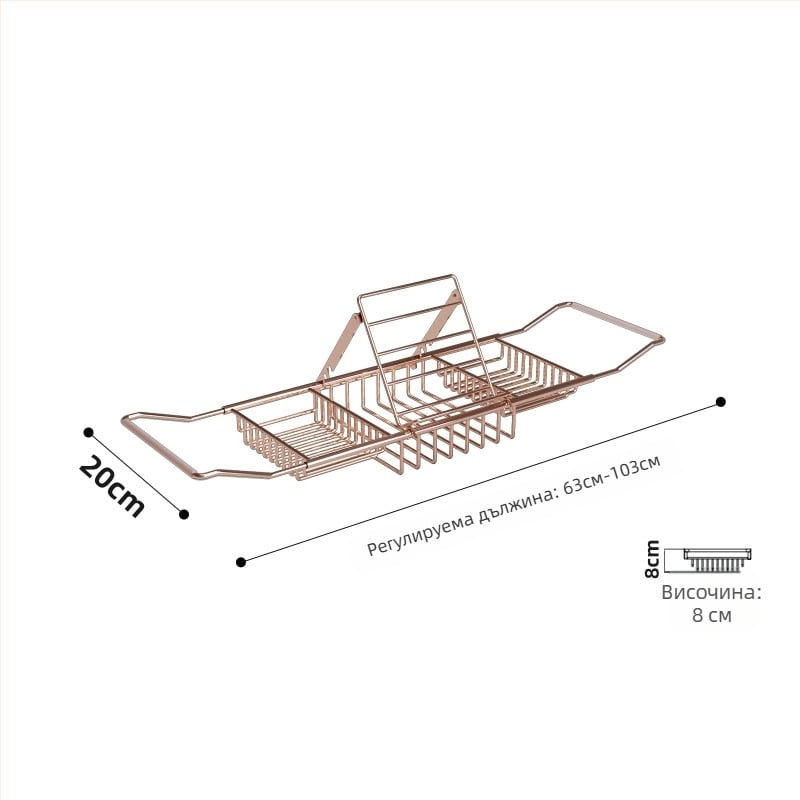 20cm

Регулируема дължина: 63см-103см

8cm

Височина: 8 см