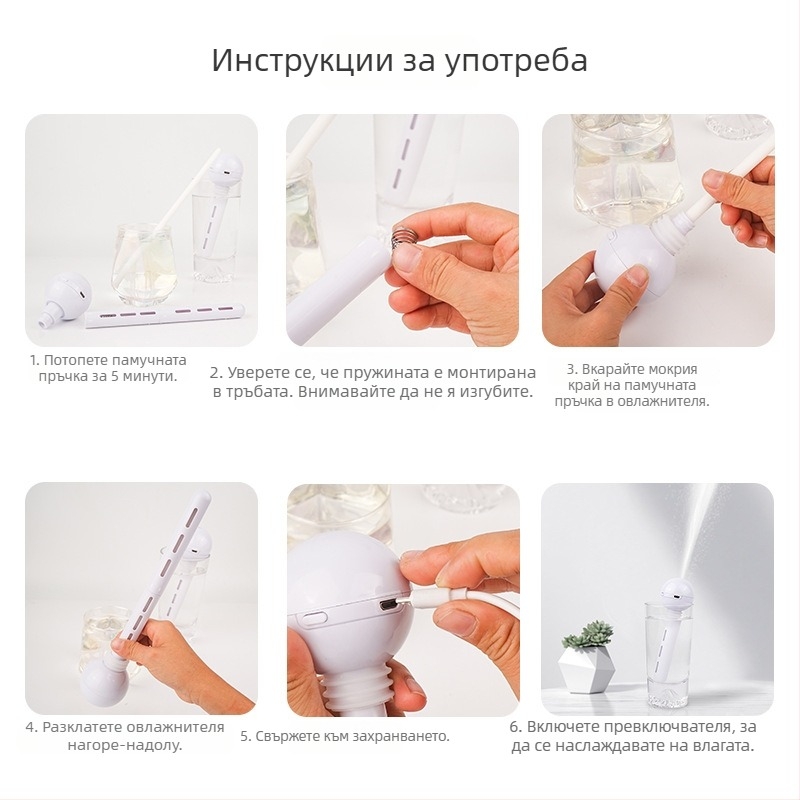 Инструкции за употреба

1. Потопете памучната пръчка за 5 минути.

2. Уверете се, че пружината е монтирана в тръбата. Внимавайте да не я изгубите.

3. Вкарайте мокрия край на памучната пръчка в овлажнителя.

4. Разклатете овлажнителя нагоре-надолу.

5. Свържете към захранването.

6. Включете превключвателя, за да се наслаждавате на влагата.