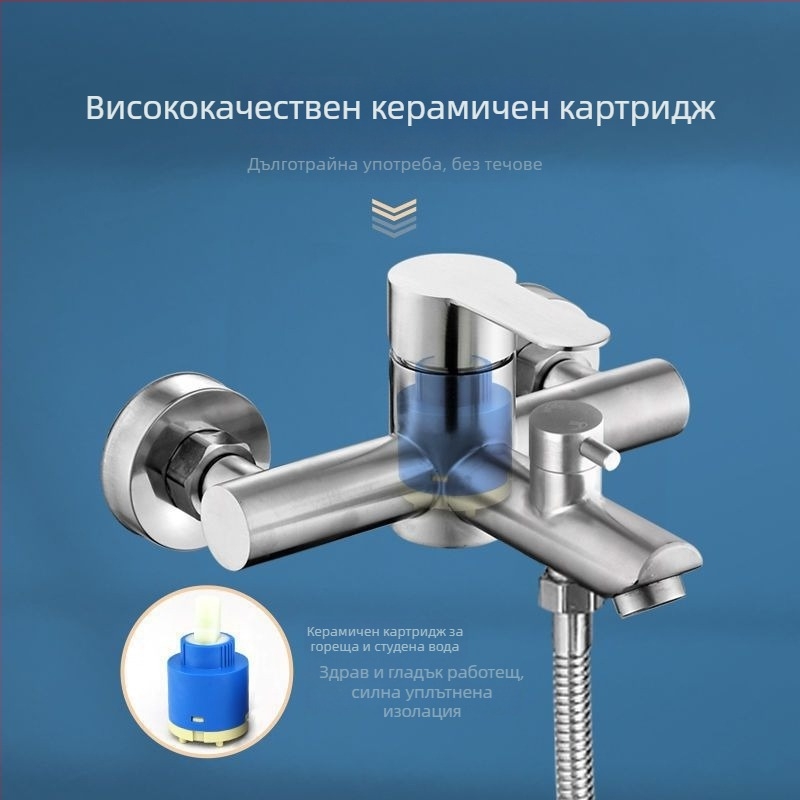 Висококачествен керамичен картридж

Дълготрайна употреба, без течове

Керамичен картридж за гореща и студена вода

Здрав и гладък работещ, силна уплътнена изолация