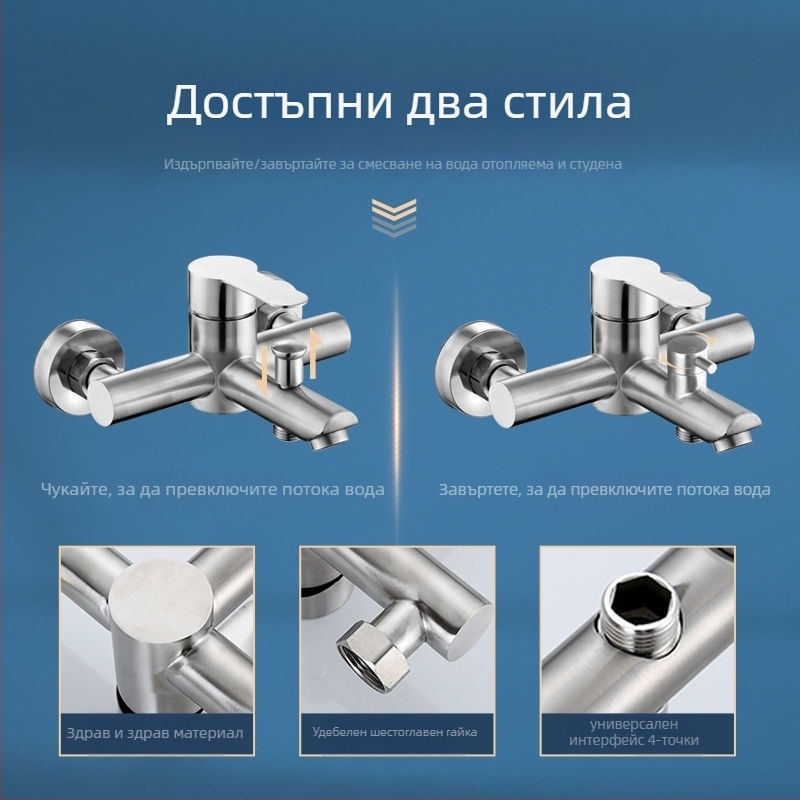 Достъпни два стила

Издърпвайте/завъртайте за смесване на вода отопляема и студена

Чукайте, за да превключите потока вода

Завъртете, за да превключите потока вода

Здрав и здрав материал

Удебелен шестоглавен гайка

универсален интерфейс 4-точки