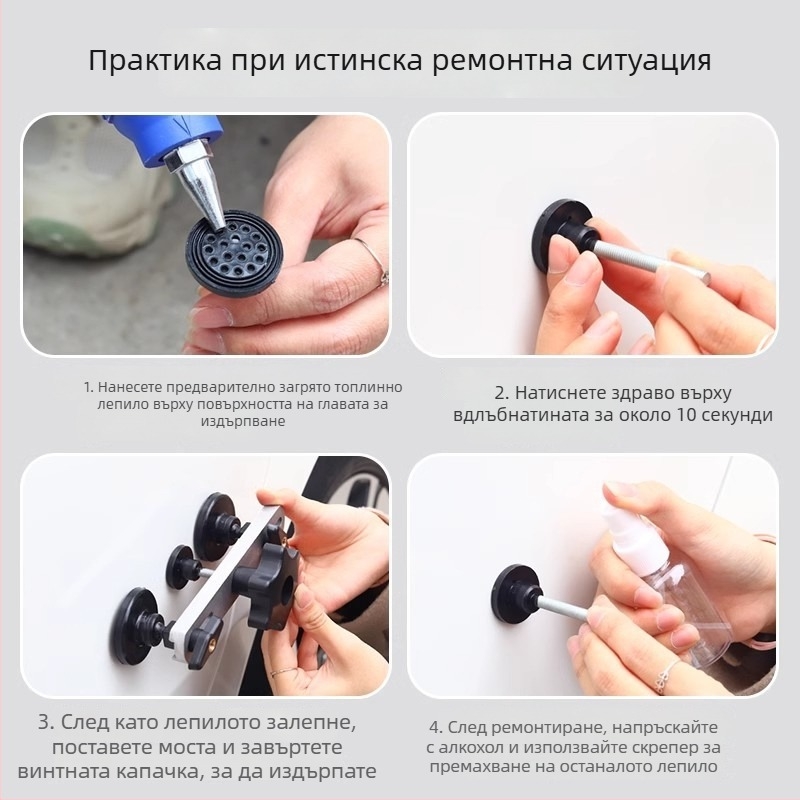 Практика при истинска ремонтна ситуация

1. Нанесете предварително загрято топлинно лепило върху повърхността на главата за издърпване

2. Натиснете здраво върху вдлъбнатината за около 10 секунди

3. След като лепилото залепне, поставете моста и завъртете винтната капачка, за да издърпате

4. След ремонтиране, напръскайте с алкохол и използвайте скрепер за премахване на останалото лепило