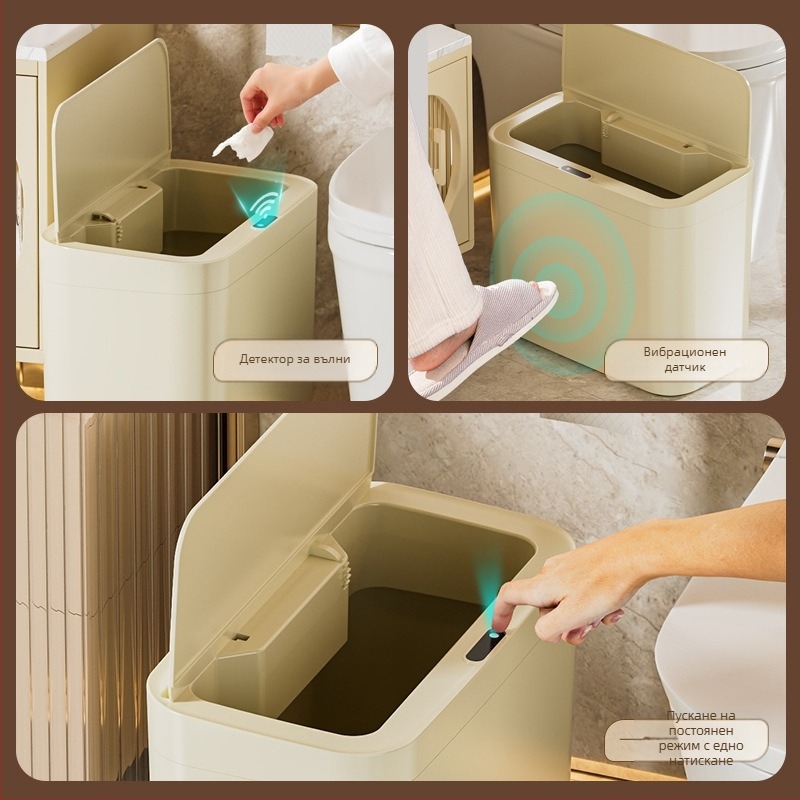 Детектор за вълни

Вибрационен датчик

Пускане на постоянен режим с едно натискане