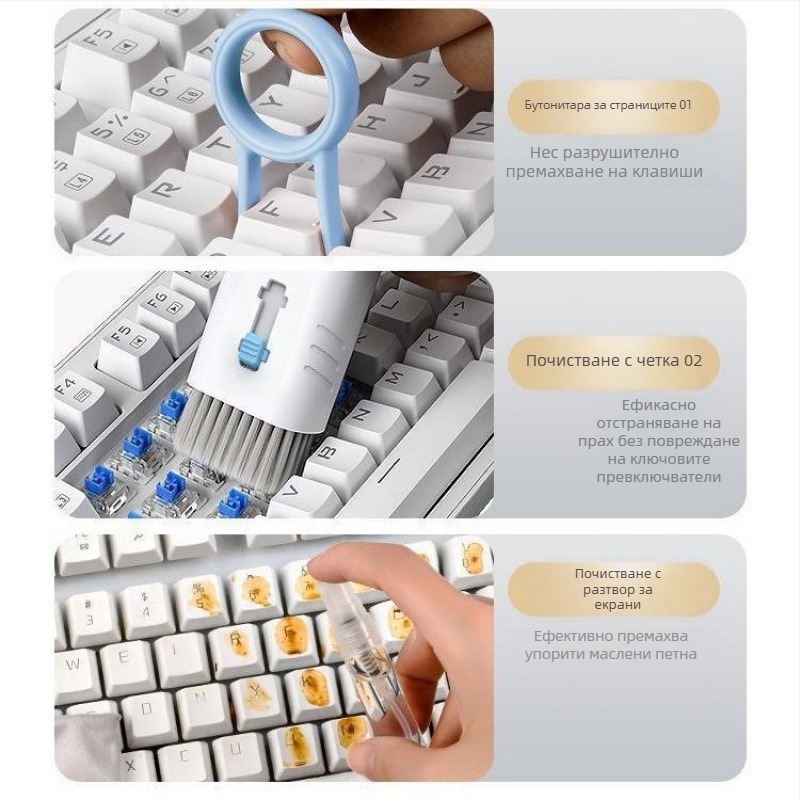 Бутонитара за страниците 01

Нес разрушително премахване на клавиши

Почистване с четка 02

Ефикасно отстраняване на прах без повреждане на ключовите превключватели

Почистване с разтвор за екрани

Ефективно премахва упорити маслени петна