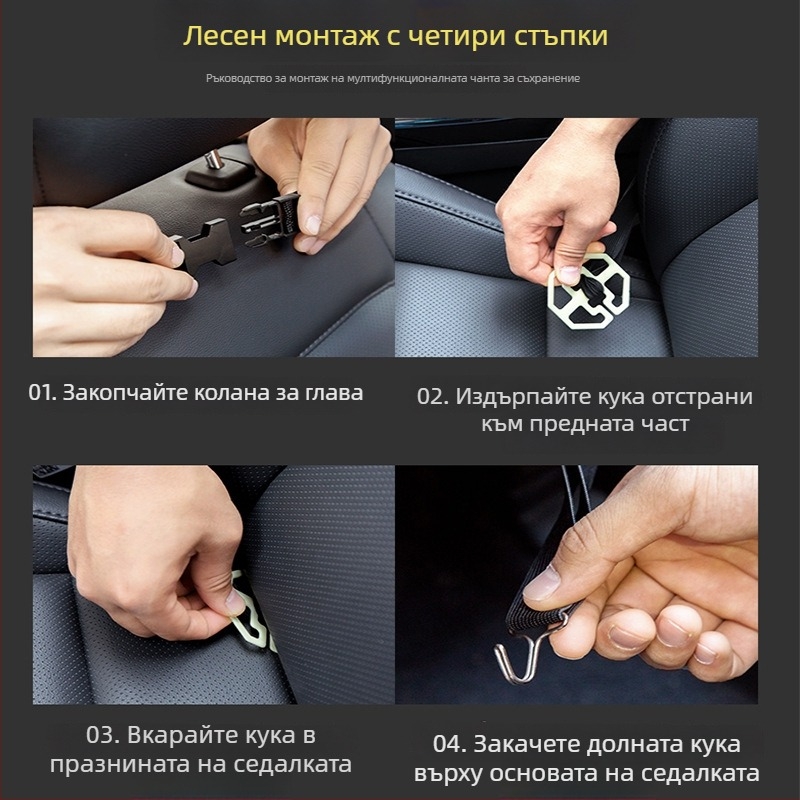 Лесен монтаж с четири стъпки

Ръководство за монтаж на мултифункционалната чанта за съхранение

01. Закопчайте колана за глава

02. Издърпайте кука отстрани към предната част

03. Вкарайте кука в празнината на седалката

04. Закачете долната кука върху основата на седалката