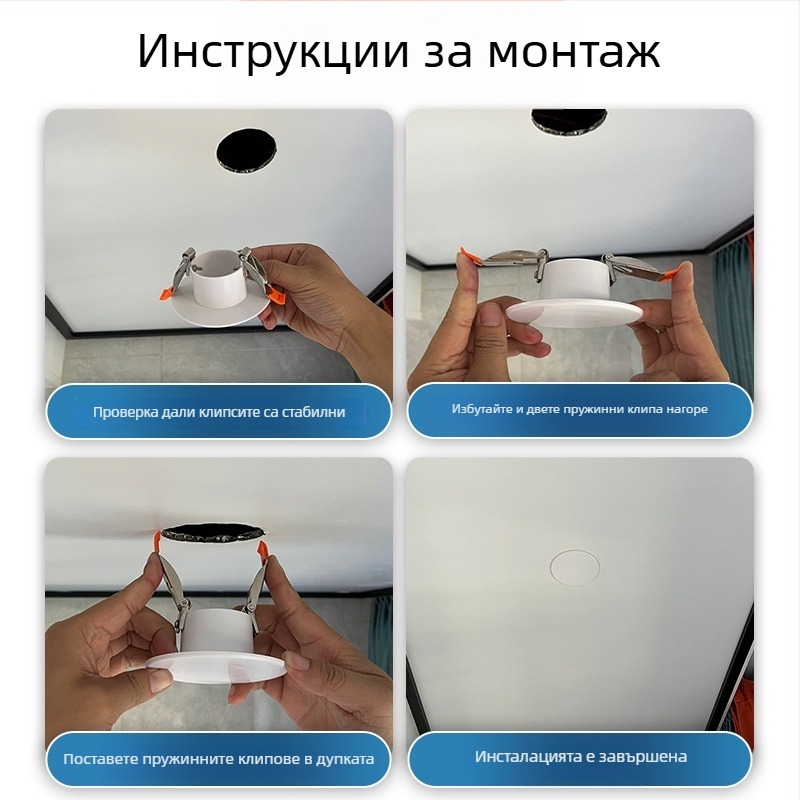 Инструкции за монтаж

Проверка дали клипсите са стабилни

Избутайте и двете пружинни клипа нагоре

Поставете пружинните клипове в дупката

Инсталацията е завършена