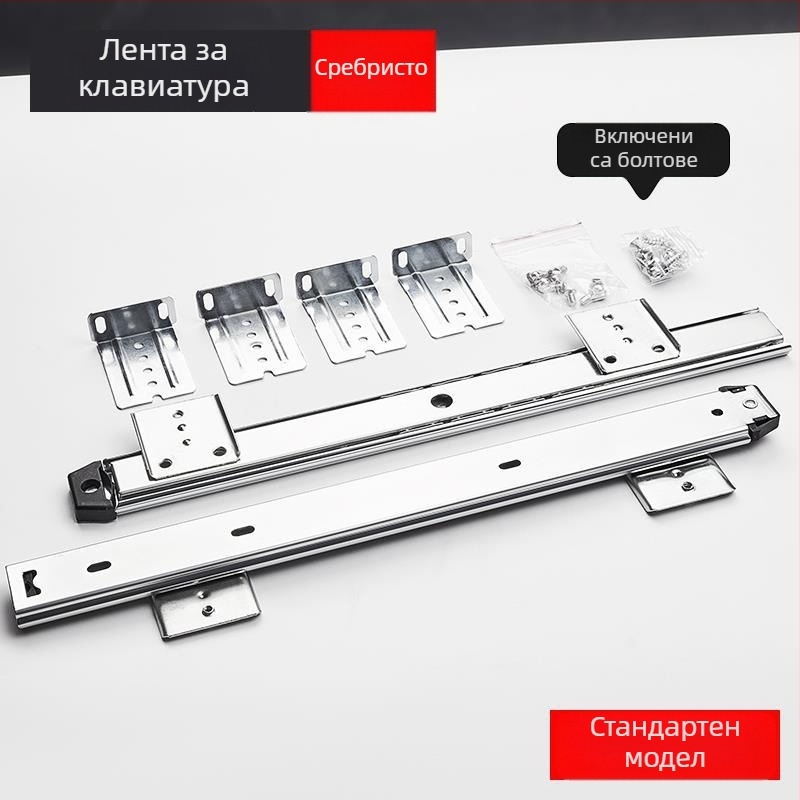 Лента за клавиатура

Сребристо

Включени са болтове

Стандартен модел