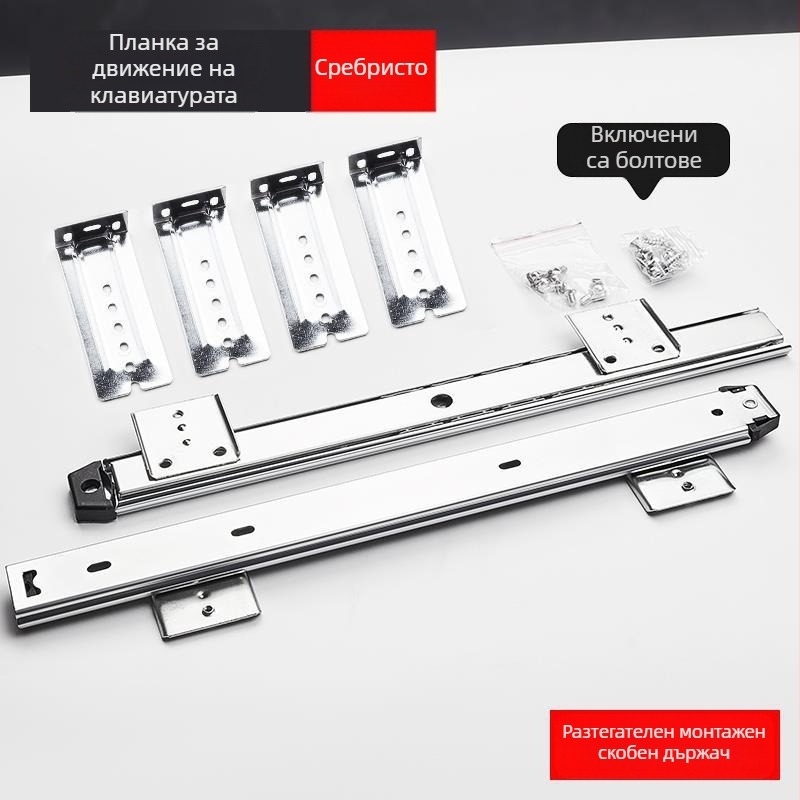 Планка за движение на клавиатурата

Сребристо

Включени са болтове

Разтегателен монтажен скобен държач