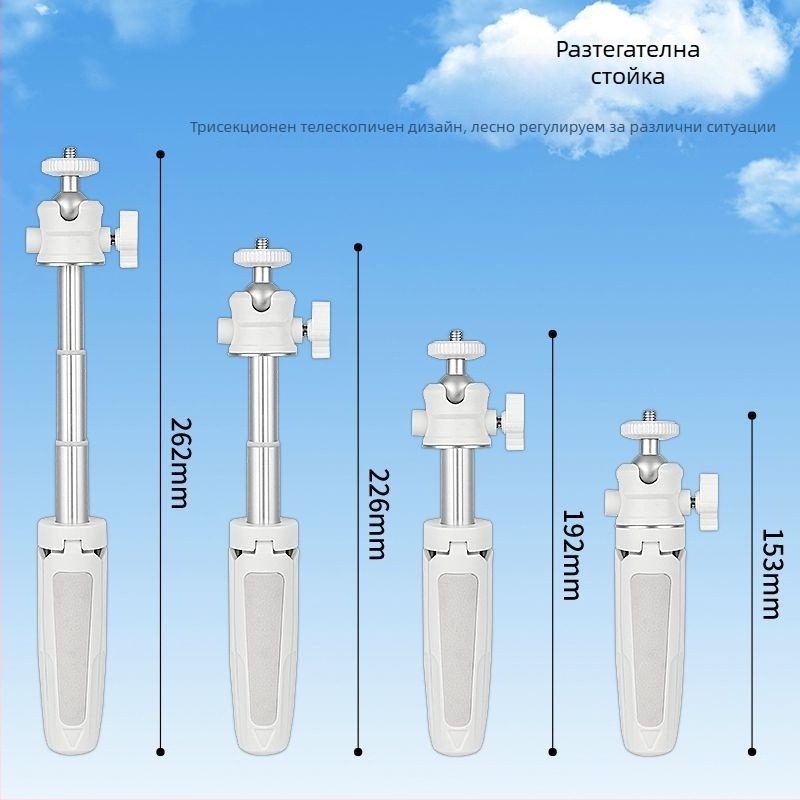 Разтегателна стойка

Трисекционен телескопичен дизайн, лесно регулируем за различни ситуации

262mm

226mm

192mm

153mm