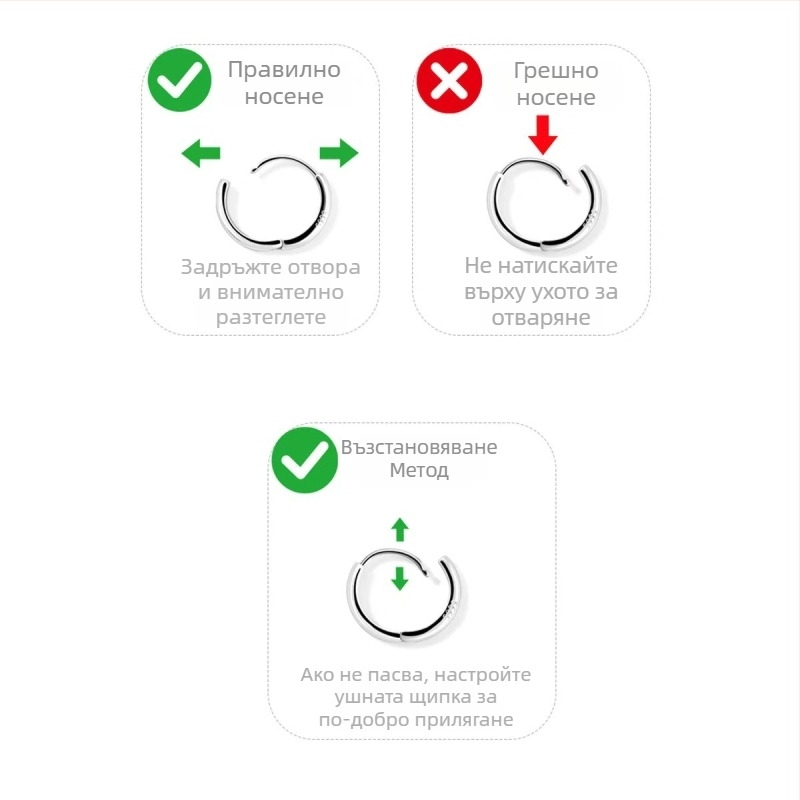 Правилно носене

Задръжте отвора и внимателно разтеглете

Грешно носене

Не натискайте върху ухото за отваряне

Възстановяване Метод

Ако не пасва, настройте ушната щипка за по-добро прилягане