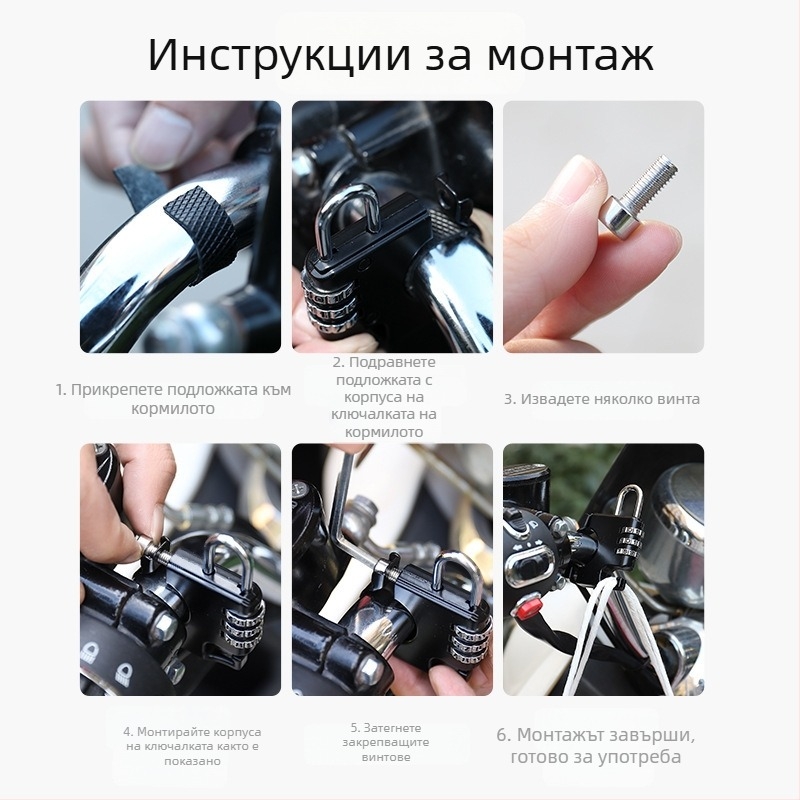 Инструкции за монтаж

1. Прикрепете подложката към кормилото

2. Подравнете подложката с корпуса на ключалката на кормилото

3. Извадете няколко винта

4. Монтирайте корпуса на ключалката както е показано

5. Затегнете закрепващите винтове

6. Монтажът завърши, готово за употреба