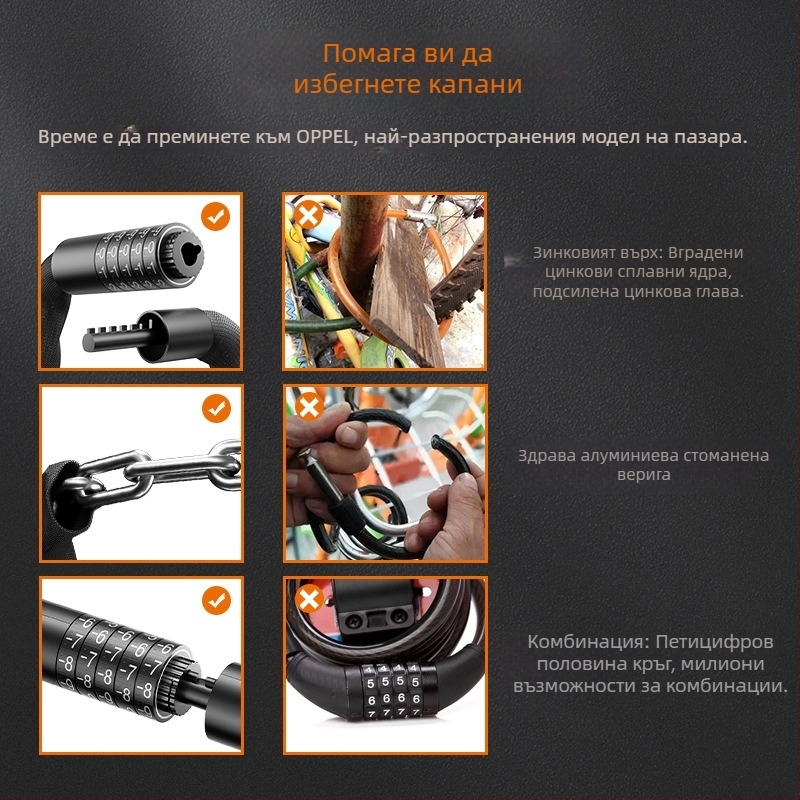 Помага ви да избегнете капани

Време е да преминете към OPPEL, най-разпространения модел на пазара.

Зинковият връх: Вградени цинкови сплавни ядра, подсилена цинкова глава.

Здрава алуминиева стоманена верига

Комбинация: Петицифров половина кръг, милиони възможности за комбинации.