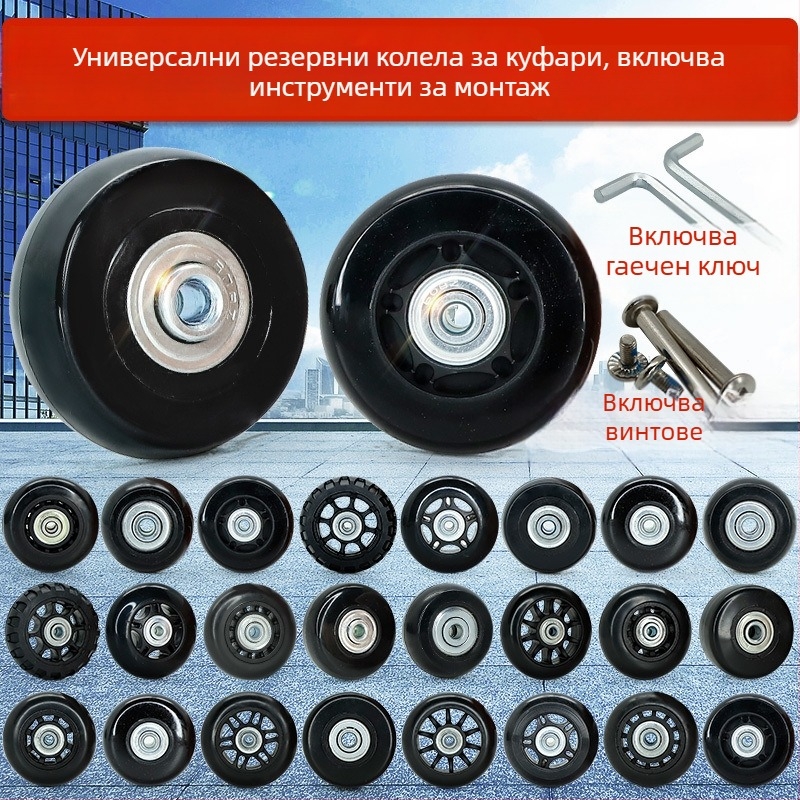 Универсални резервни колела за куфари, включва инструменти за монтаж

Включва гаечен ключ

Включва винтове