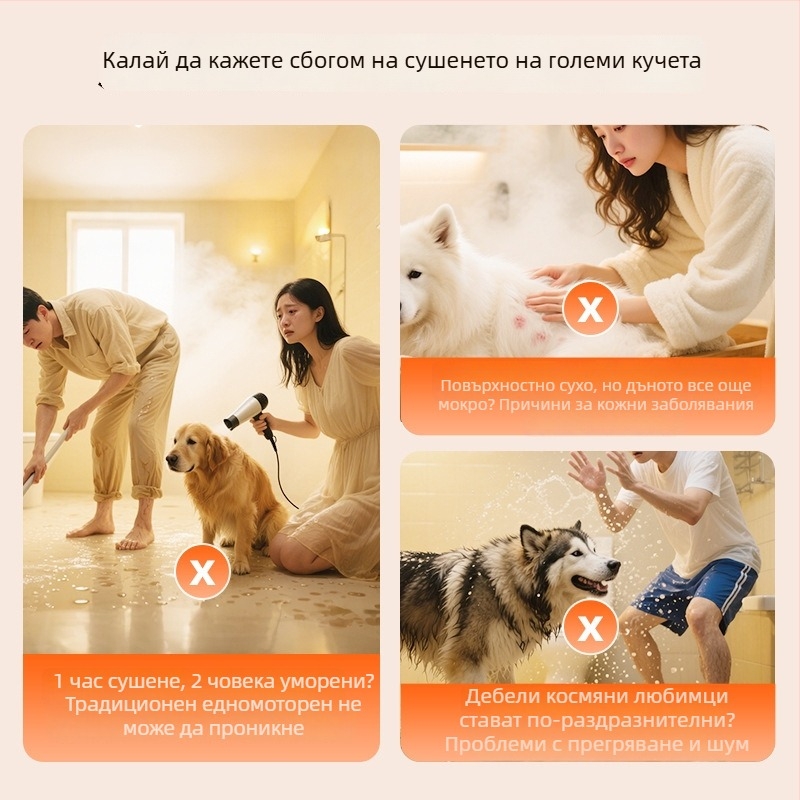 Калай да кажете сбогом на сушенето на големи кучета

X

1 час сушене, 2 човека уморени? Традиционен едномоторен не може да проникне

X

Повърхностно сухо, но дъното все още мокро? Причини за кожни заболявания

X

Дебели космяни любимци стават по-раздразнителни? Проблеми с прегряване и шум