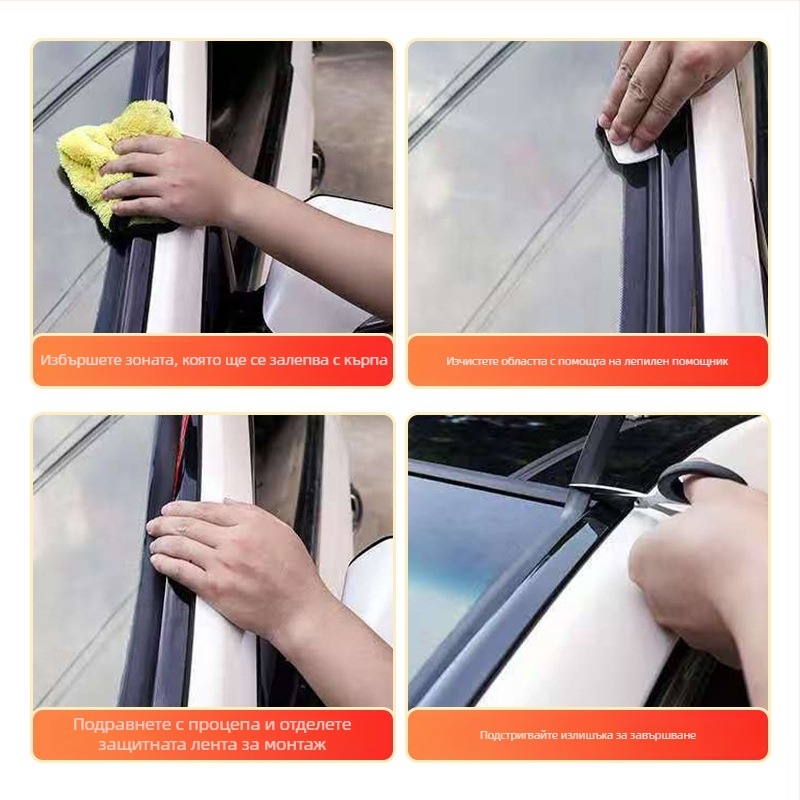 Избършете зоната, която ще се залепва с кърпа

Изчистете областта с помощта на лепилен помощник

Подравнете с процепа и отделете защитната лента за монтаж

Подстригвайте излишъка за завършване