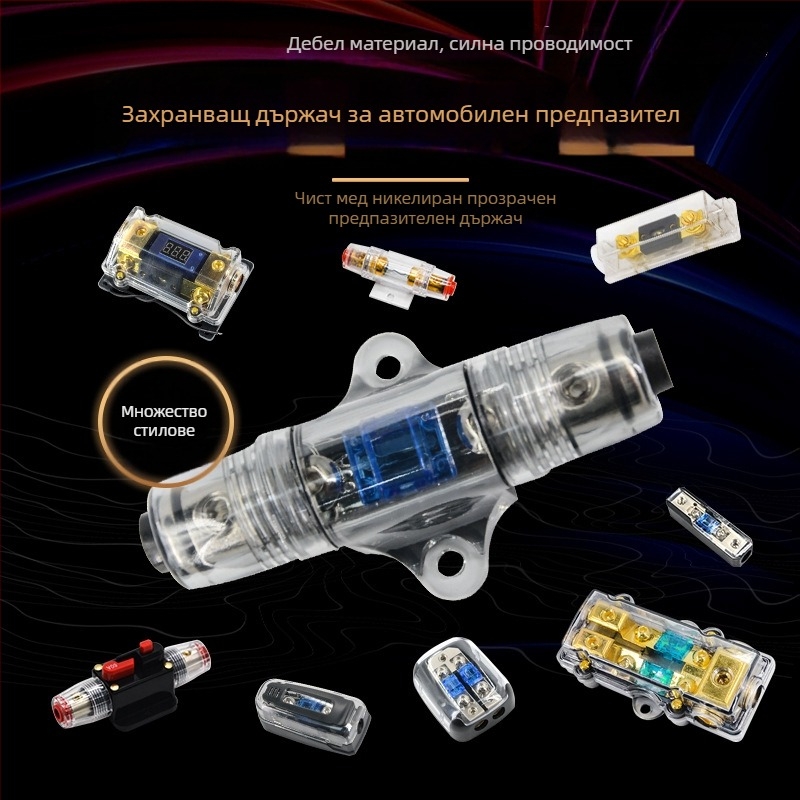 Дебел материал, силна проводимост

Захранващ държач за автомобилен предпазител

Чист мед никелиран прозрачен предпазителен държач

Множество стилове