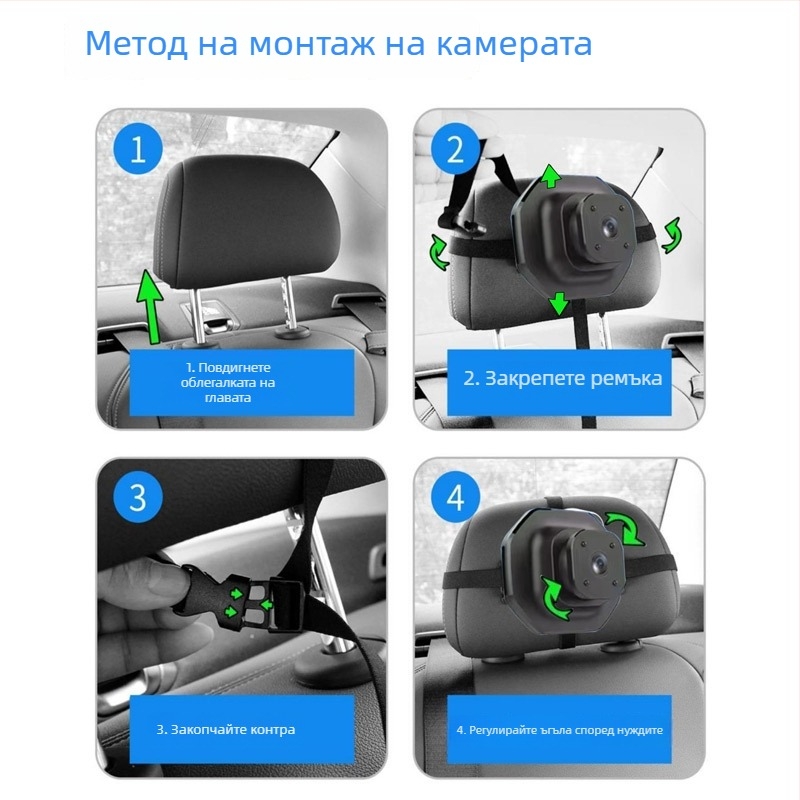 Метод на монтаж на камерата

1

1. Повдигнете облегалката на главата

2

2. Закрепете ремъка

3

3. Закопчайте контра

4

4. Регулирайте ъгъла според нуждите