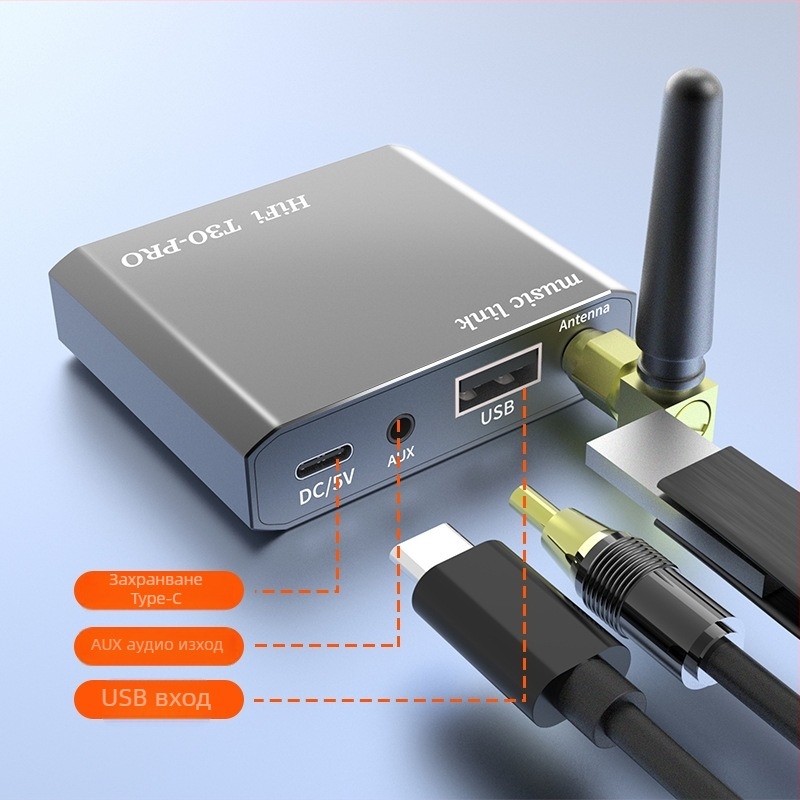 HiFi T30-PRO

music link

Antenna

USB

AUX

DC/5V

Захранване Type-C

AUX аудио изход

USB вход