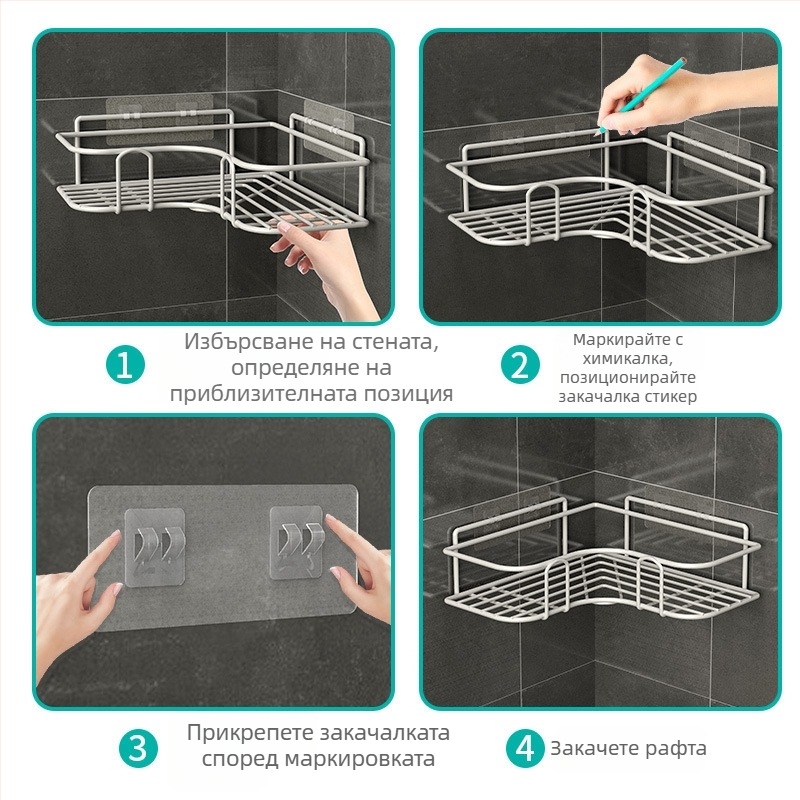 1 Избърсване на стената, определяне на приблизителната позиция

2 Маркирайте с химикалка, позиционирайте закачалка стикер

3 Прикрепете закачалката според маркировката

4 Закачете рафта