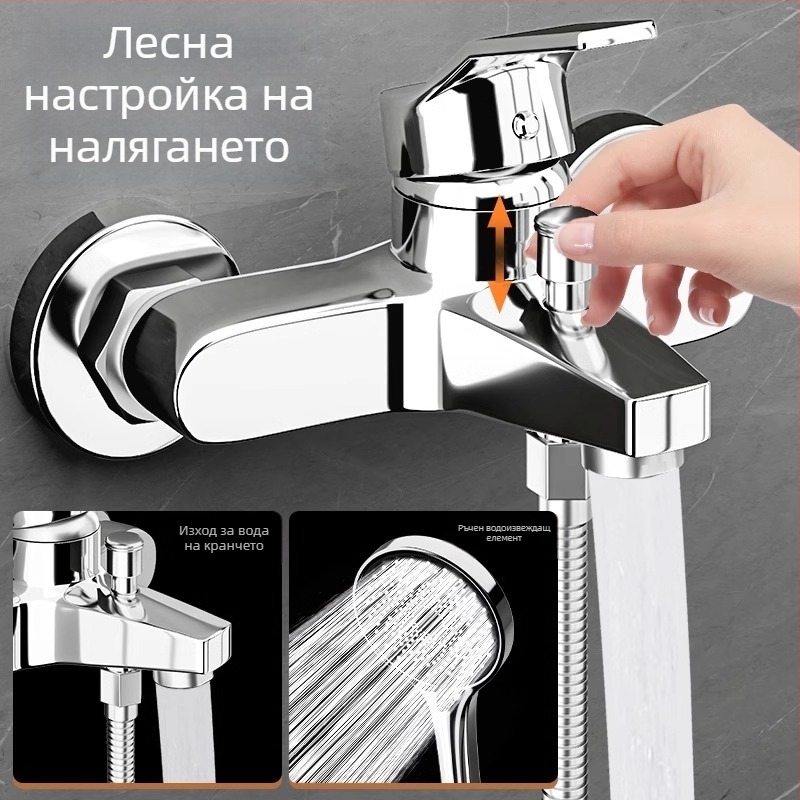 Лесна настройка на налягането

Изход за вода на кранчето

Ръчен водоизвеждащ елемент