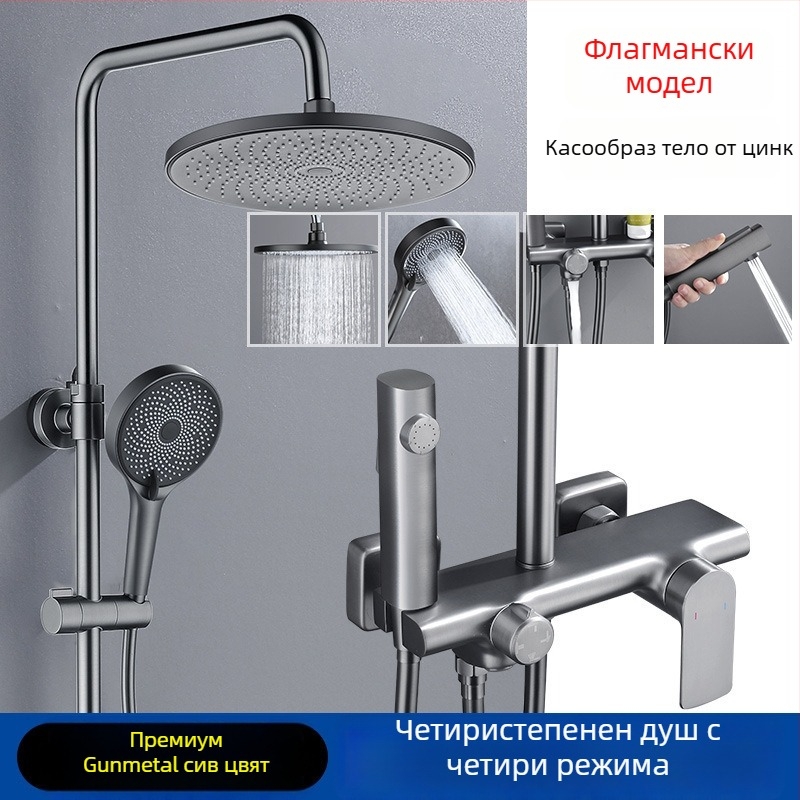 Флагмански модел

Касообраз тело от цинк

Премиум Gunmetal сив цвят

Четиристепенен душ с четири режима