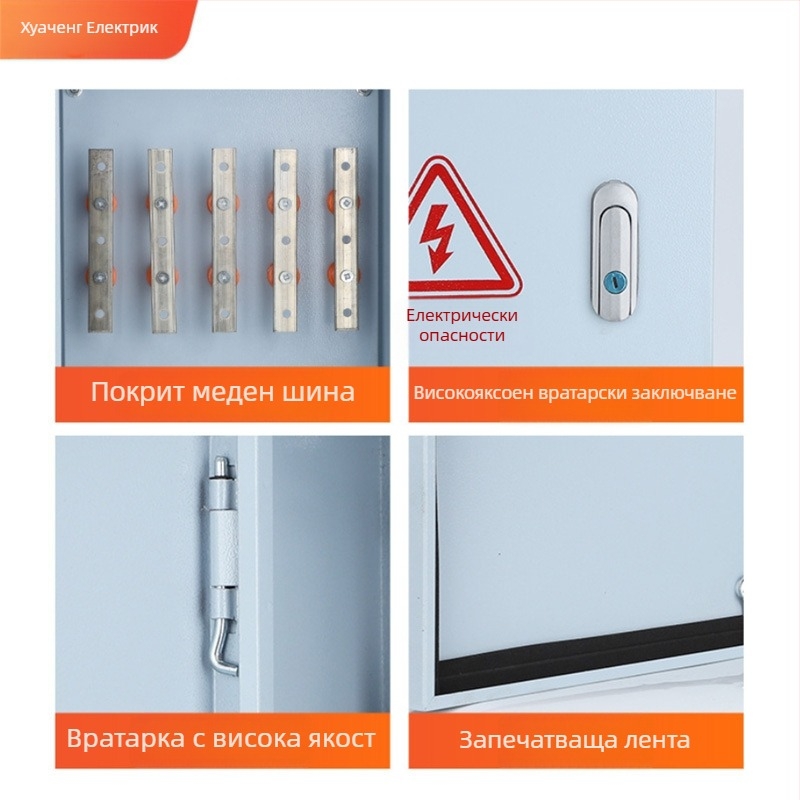 Хуаченг Електрик

Електрически опасности

Покрит меден шина

Високояксоен вратарски заключване

Вратарка с висока якост

Запечатваща лента