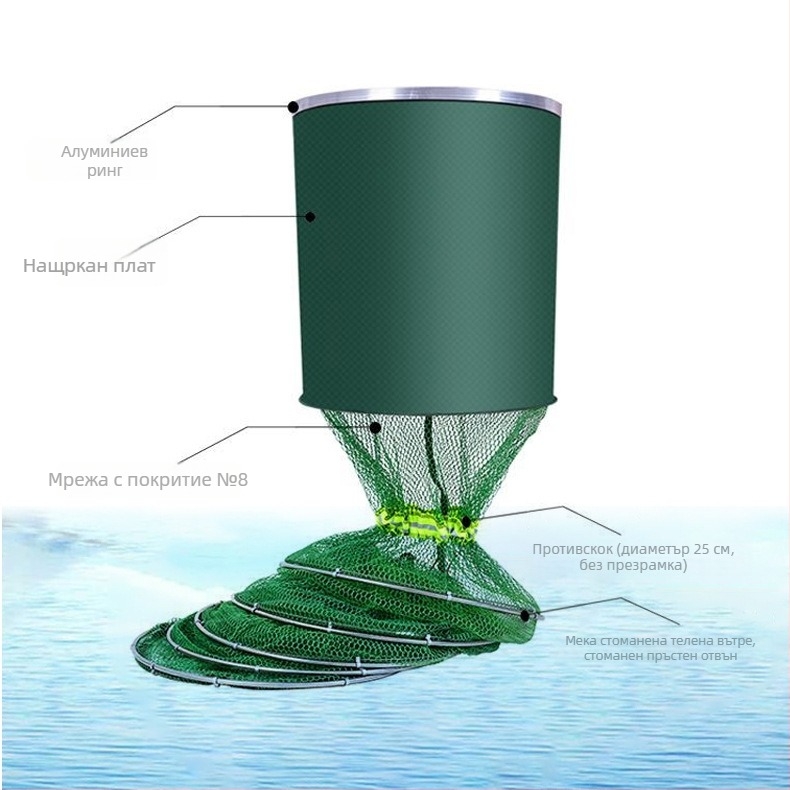 Алуминиев ринг

Нащркан плат

Мрежа с покритие №8

Противскок (диаметър 25 см, без презрамка)

Мека стоманена телена вътре, стоманен пръстен отвън