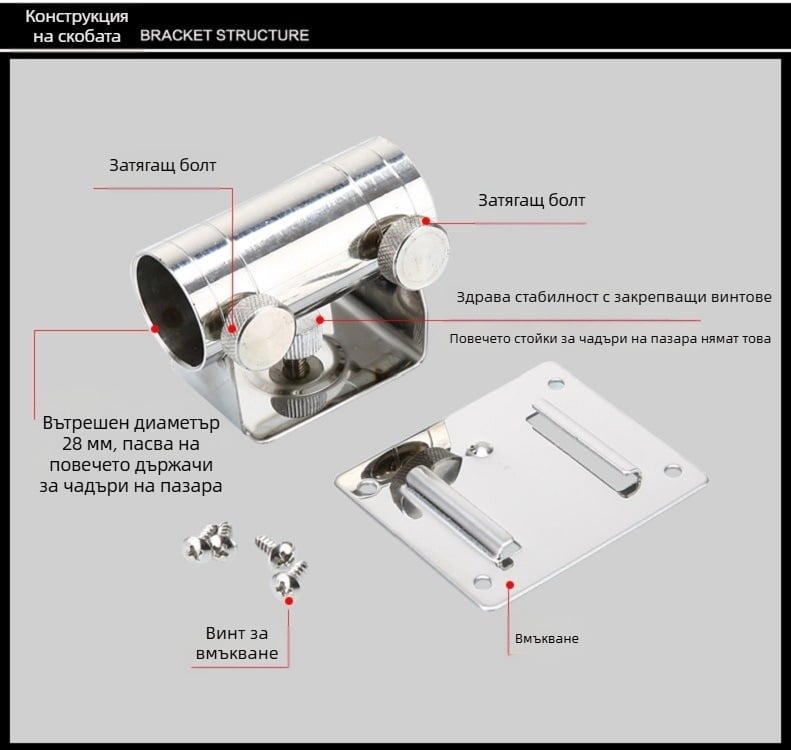 Конструкция на скобата BRACKET STRUCTURE

Затягащ болт

Затягащ болт

Здрава стабилност с закрепващи винтове

Повечето стойки за чадъри на пазара нямат това

Вътрешен диаметър 28 мм, пасва на повечето държачи за чадъри на пазара

Винт за вмъкване

Вмъкване