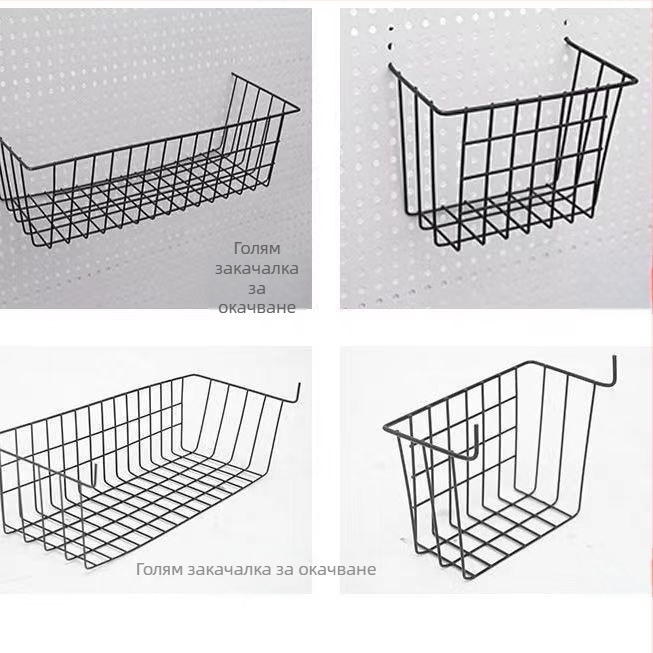 Голям закачалка за окачване

Голям закачалка за окачване