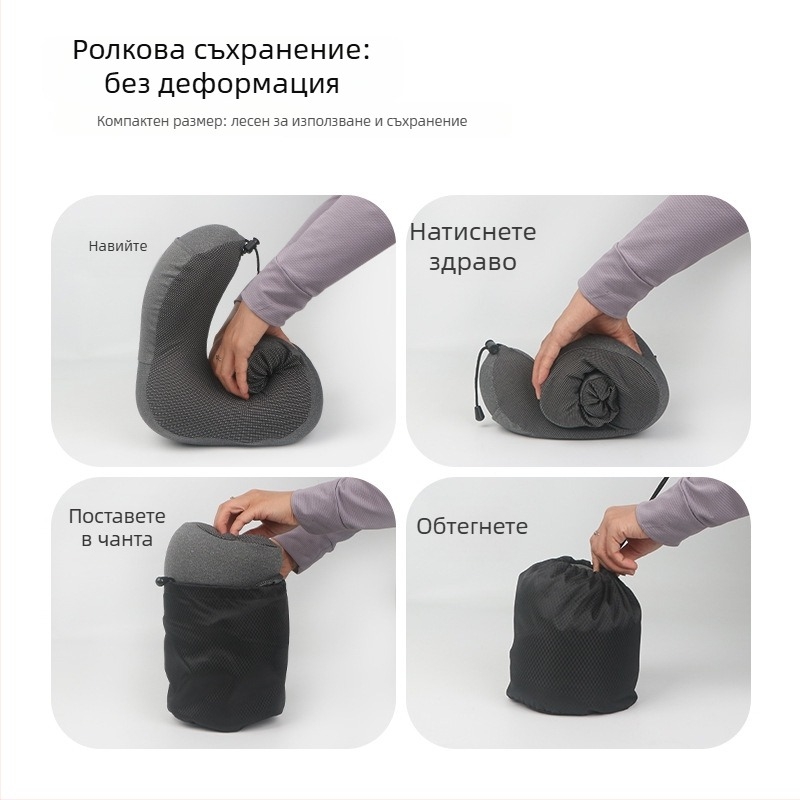 Ролкова съхранение:
без деформация

Компактен размер: лесен за използване и съхранение

Навийте

Натиснете здраво

Поставете в чанта

Обтегнете