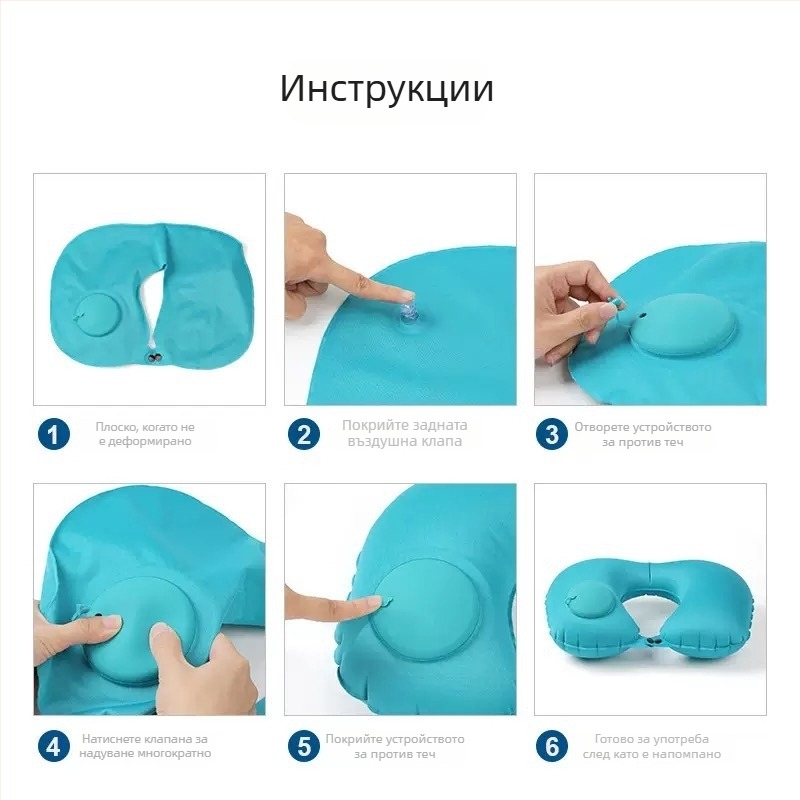 Инструкции

1 Плоско, когато не е деформирано

2 Покрийте задната въздушна клапа

3 Отворете устройството за против теч

4 Натиснете клапана за надуване многократно

5 Покрийте устройството за против теч

6 Готово за употреба след като е напомпано