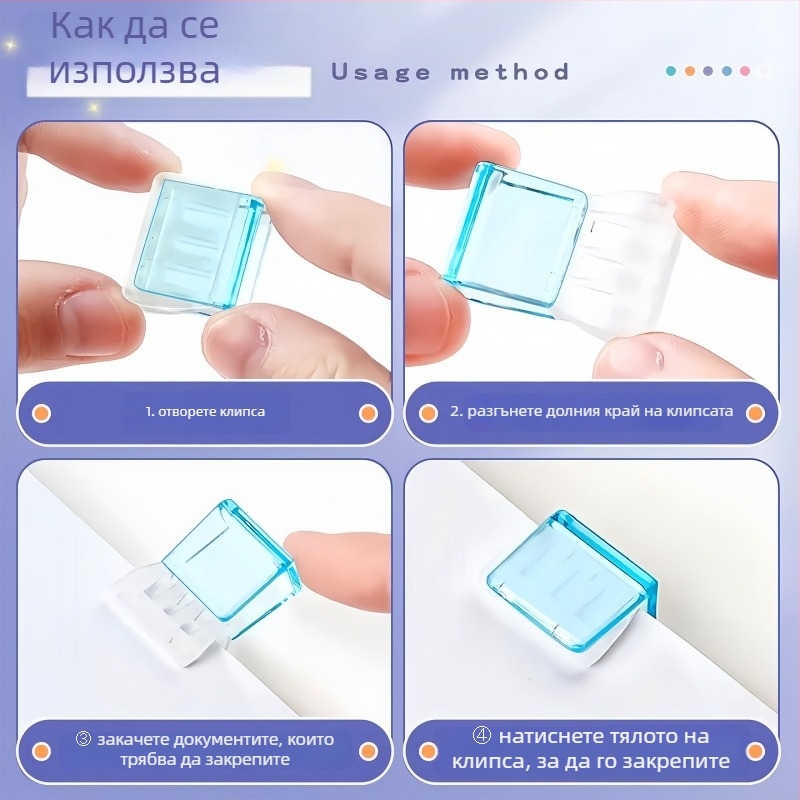 Как да се използва

Usage method

1. отворете клипса

2. разгънете долния край на клипсата

③ закачете документите, които трябва да закрепите

④ натиснете тялото на клипса, за да го закрепите