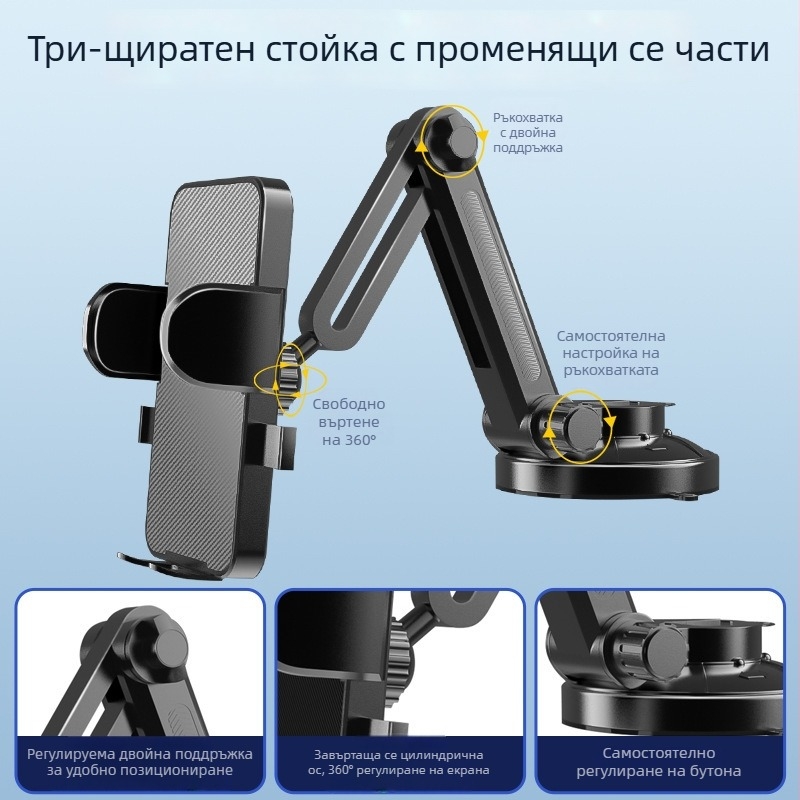 Три-щиратен стойка с променящи се части

Ръкохватка с двойна поддръжка

Самостоятелна настройка на ръкохватката

Свободно въртене на 360°

Регулируема двойна поддръжка за удобно позициониране

Завъртаща се цилиндрична ос, 360° регулиране на екрана

Самостоятелно регулиране на бутона