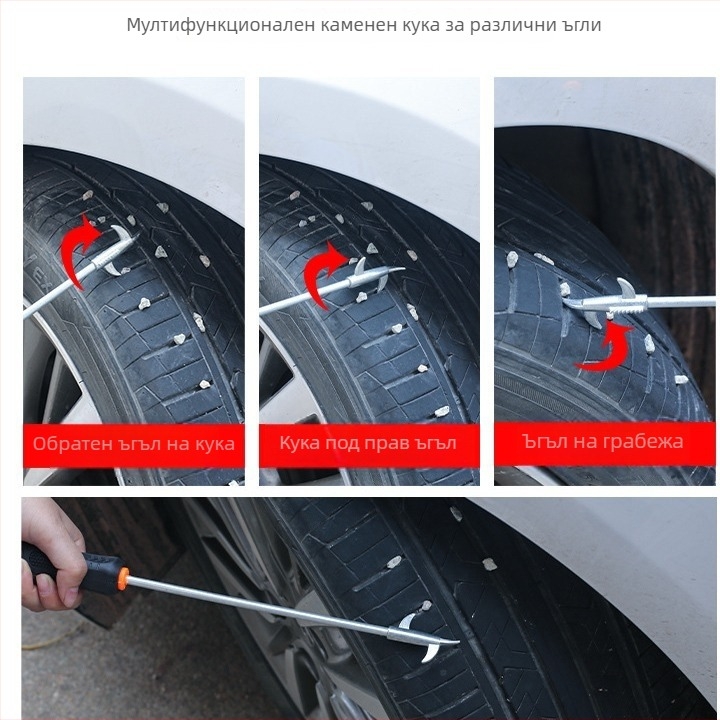 Мултифункционален каменен кука за различни ъгли

Обратен ъгъл на кука

Кука под прав ъгъл

Ъгъл на грабежа